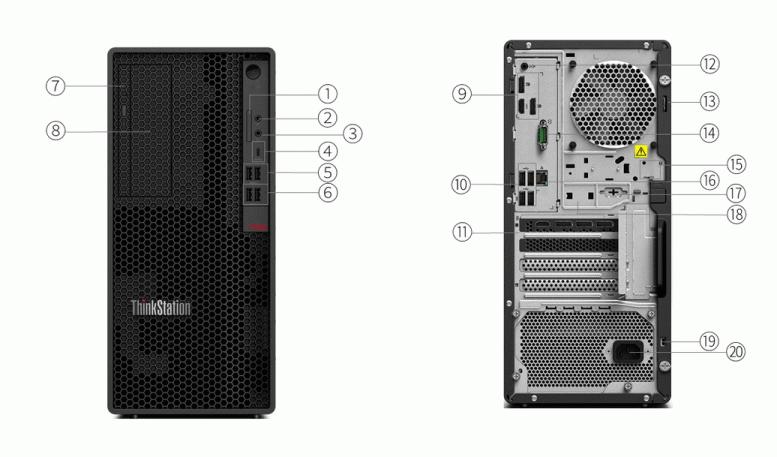 7
8
1
2
3
4
5
6
ThinkStation
9
10
11
12
13
14
15
16
17
18
19
20